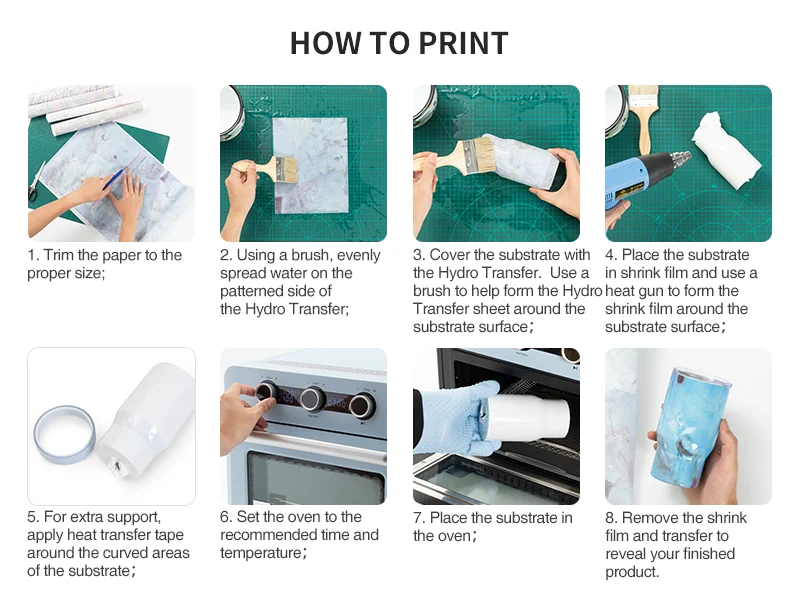 HOW TO PRINT

1. Trim the paper to the proper size;

2. Using a brush, evenly spread water on the patterned side of the Hydro Transfer;

3. Cover the substrate with the Hydro Transfer. Use a brush to help form the Hydro Transfer sheet around the substrate surface；

4. Place the substrate in shrink film and use a heat gun to form the shrink film around the substrate surface；

5. For extra support, apply heat transfer tape around the curved areas of the substrate；

6. Set the oven to the recommended time and temperature；

7. Place the substrate in the oven；

8. Remove the shrink film and transfer to reveal your finished product.